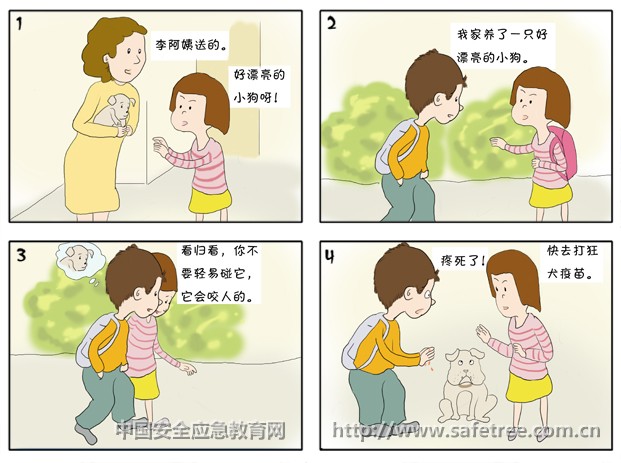 1

李阿姨送的。

好漂亮的小狗呀！

2

我家养了一只好漂亮的小狗。

3

看归看，你不要轻易碰它，它会咬人的。

4

疼死了！

快去打狂犬疫苗。

中国安全应急教育网

http://www.safetree.com.cn